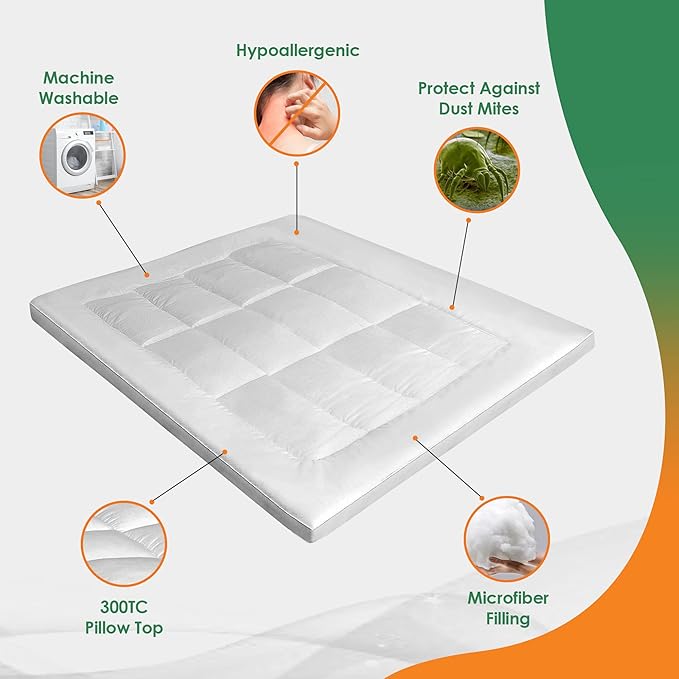 Machine Washable

Hypoallergenic

Protect Against Dust Mites

300TC Pillow Top

Microfiber Filling